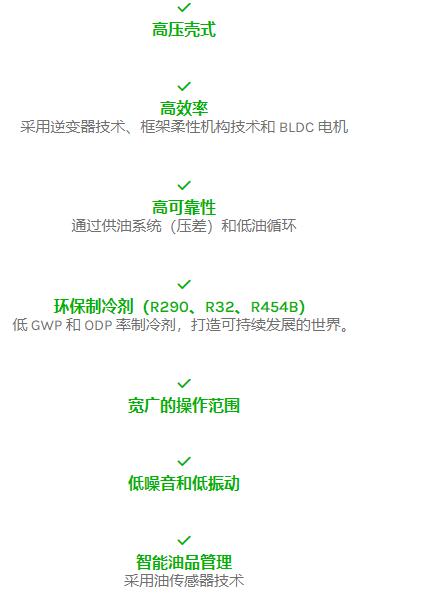 ✓
高压壳式

✓
高效率
采用逆变器技术、框架柔性机构技术和BLDC电机

✓
高可靠性
通过供油系统（压差）和低油循环

✓
环保制冷剂（R290、R32、R454B）
低GWP和ODP率制冷剂，打造可持续发展的世界。

✓
宽广的操作范围

✓
低噪音和低振动

✓
智能油品管理
采用油传感器技术