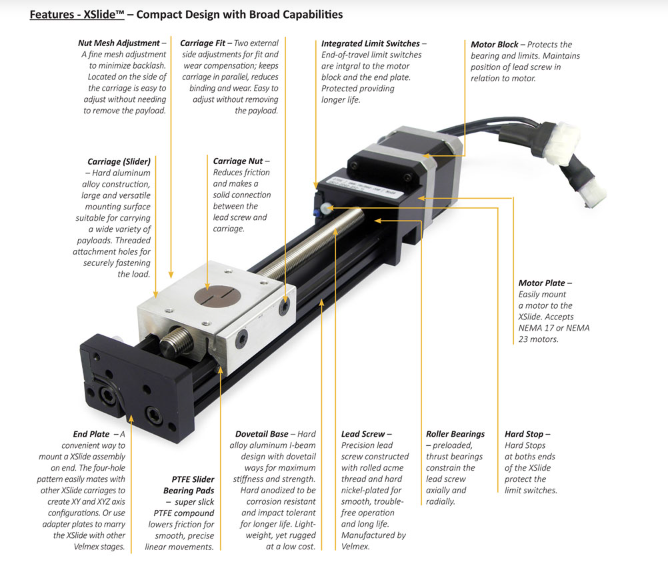 Features - XSlide™ – Compact Design with Broad Capabilities

Nut Mesh Adjustment – A fine mesh adjustment to minimize backlash. Located on the side of the carriage is easy to adjust without needing to remove the payload.

Carriage Fit – Two external side adjustments for fit and wear compensation; keeps carriage in parallel, reduces binding and wear. Easy to adjust without removing the payload.

Integrated Limit Switches – End-of-travel limit switches are intgral to the motor block and the end plate. Protected providing longer life.

Motor Block – Protects the bearing and limits. Maintains position of lead screw in relation to motor.

Carriage (Slider) – Hard aluminum alloy construction, large and versatile mounting surface suitable for carrying a wide variety of payloads. Threaded attachment holes for securely fastening the load.

Carriage Nut – Reduces friction and makes a solid connection between the lead screw and carriage.

Motor Plate – Easily mount a motor to the XSlide. Accepts NEMA 17 or NEMA 23 motors.

End Plate – A convenient way to mount a XSlide assembly on end. The four-hole pattern easily mates with other XSlide carriages to create XY and XYZ axis configurations. Or use adapter plates to marry the XSlide with other Velmex stages.

PTFE Slider Bearing Pads – super slick PTFE compound lowers friction for smooth, precise linear movements.

Dovetail Base – Hard alloy aluminum I-beam design with dovetail ways for maximum stiffness and strength. Hard anodized to be corrosion resistant and impact tolerant for longer life. Lightweight, yet rugged at a low cost.

Lead Screw – Precision lead screw constructed with rolled acme thread and hard nickel-plated for smooth, trouble-free operation and long life. Manufactured by Velmex.

Roller Bearings – preloaded, thrust bearings constrain the lead screw axially and radially.

Hard Stop – Hard Stops at boths ends of the XSlide protect the limit switches.